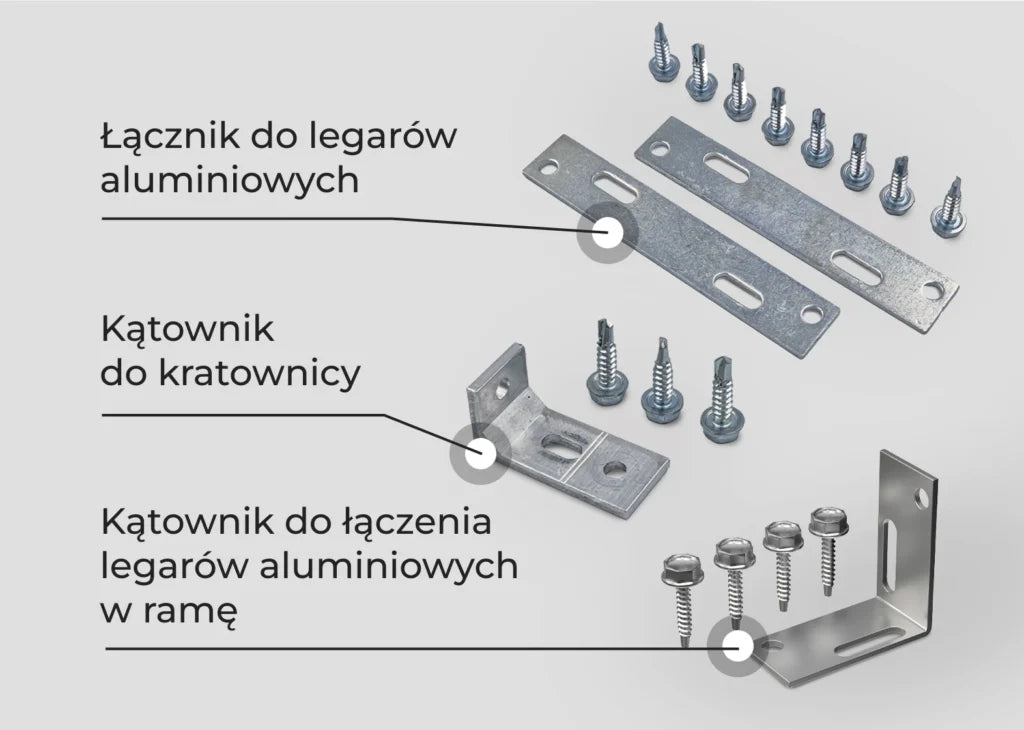 Łącznik do legarów aluminiowych

Kątownik do kratownicy

Kątownik do łączenia legarów aluminiowych w ramę